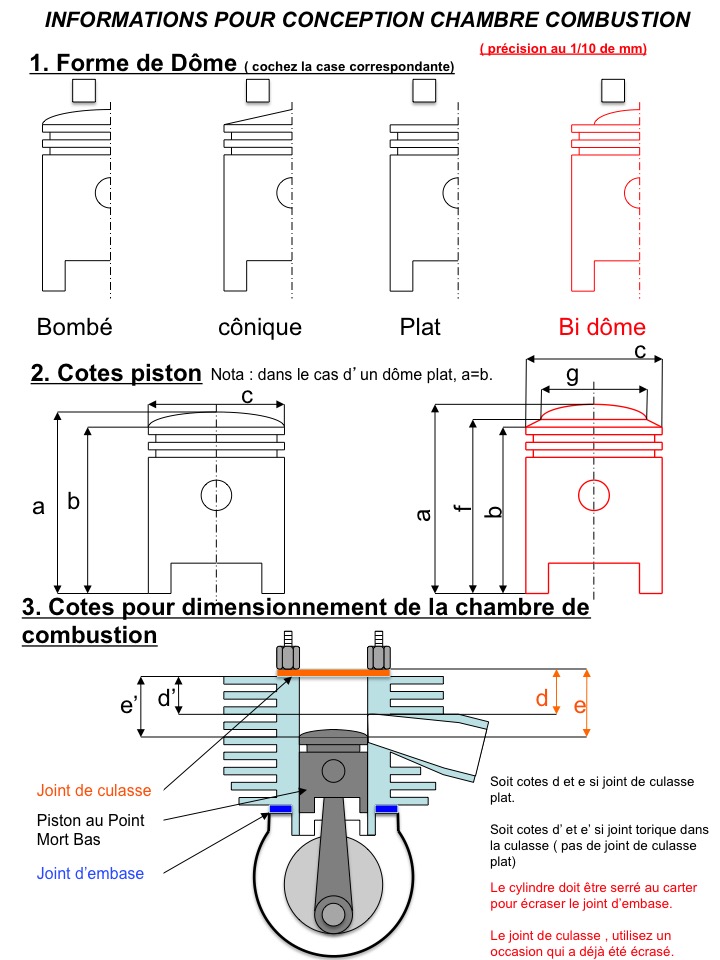 INFORMATIONS POUR CONCEPTION CHAMBRE COMBUSTION

( précision au 1/10 de mm)

1. Forme de Dôme ( cochez la case correspondante)

Bombé

cônique

Plat

Bi dôme

2. Cotes piston Nota : dans le cas d' un dôme plat, a=b.

c

a

b

c

g

a

f

b

3. Cotes pour dimensionnement de la chambre de combustion

e'

d'

d

e

Joint de culasse

Piston au Point Mort Bas

Joint d'embase

Soit cotes d et e si joint de culasse plat.

Soit cotes d' et e' si joint torique dans la culasse ( pas de joint de culasse plat)

Le cylindre doit être serré au carter pour écraser le joint d'embase.

Le joint de culasse , utilisez un occasion qui a déjà été écrasé.